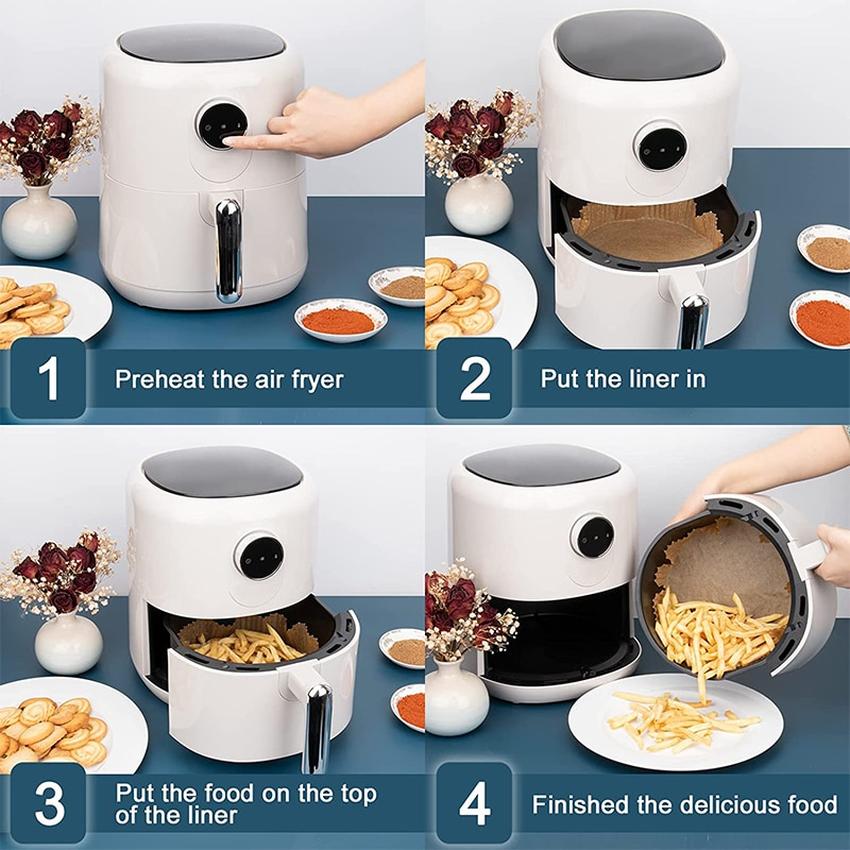 1 Preheat the air fryer

2 Put the liner in

3 Put the food on the top of the liner

4 Finished the delicious food